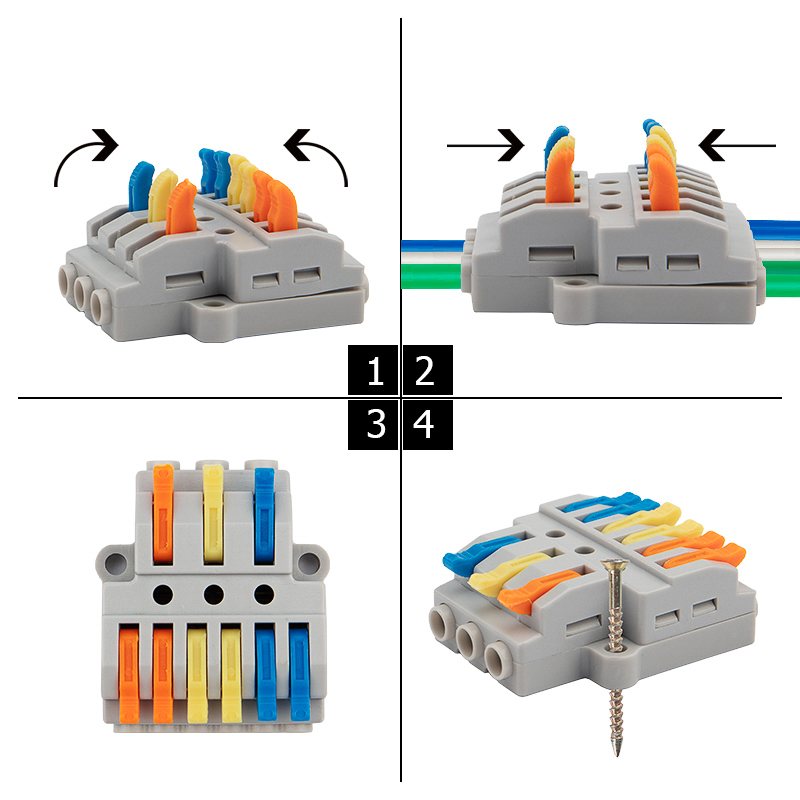 1 2
3 4