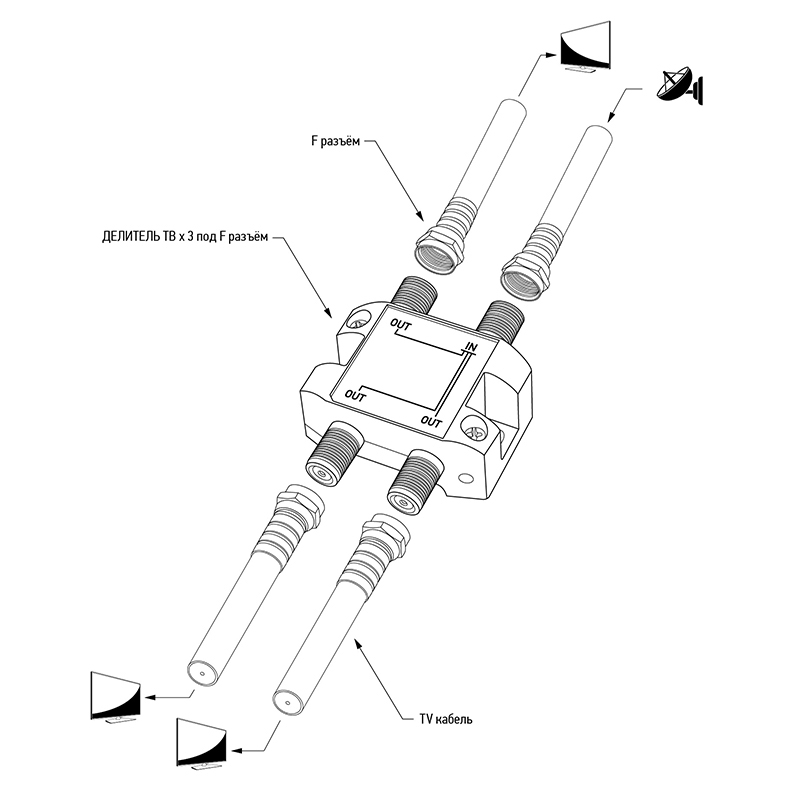 F разъём

ДЕЛИТЕЛЬ ТВ х 3 под F разъём

OUT

IN

OUT

OUT

TV кабель